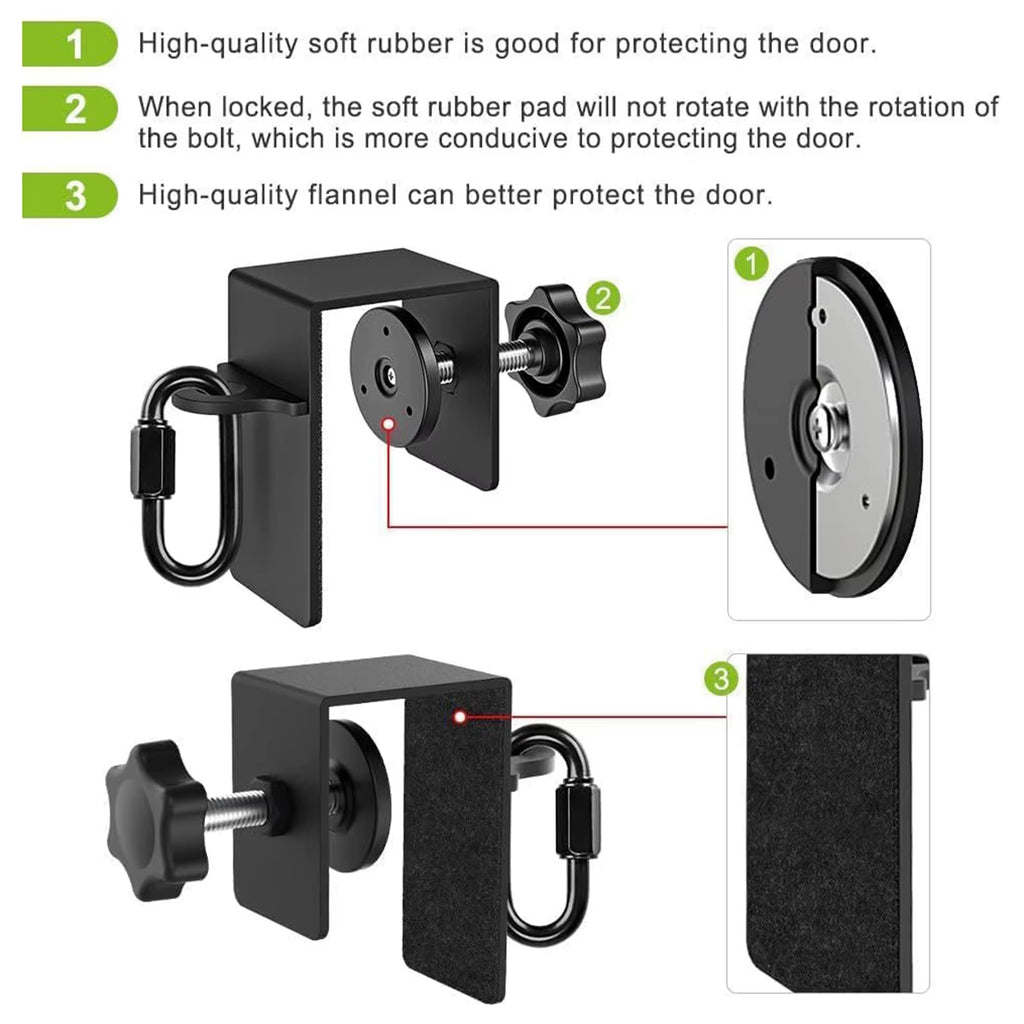 1 High-quality soft rubber is good for protecting the door.

2 When locked, the soft rubber pad will not rotate with the rotation of the bolt, which is more conducive to protecting the door.

3 High-quality flannel can better protect the door.

2

1

3